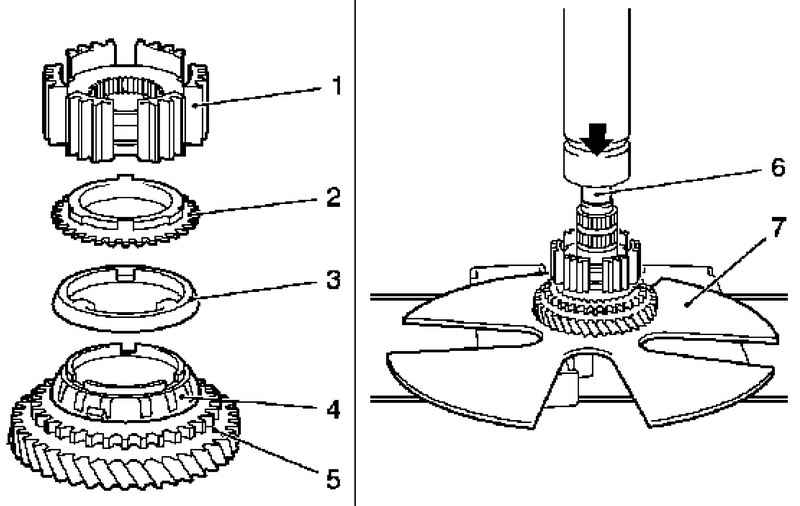 1
2
3
4
5
6
7