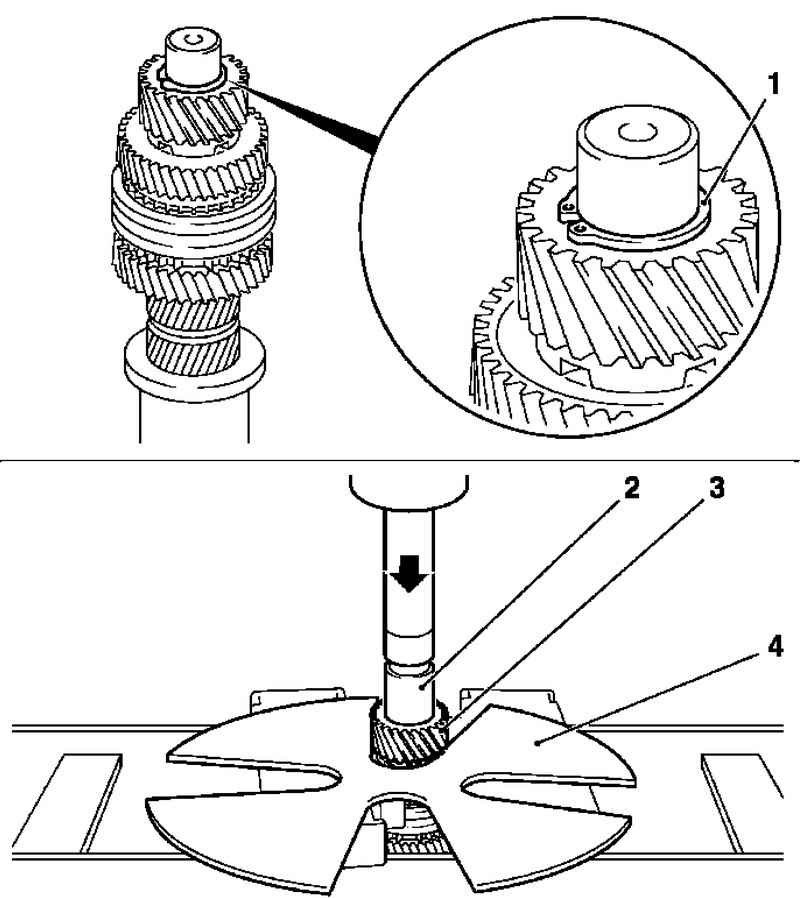 1

2
3
4