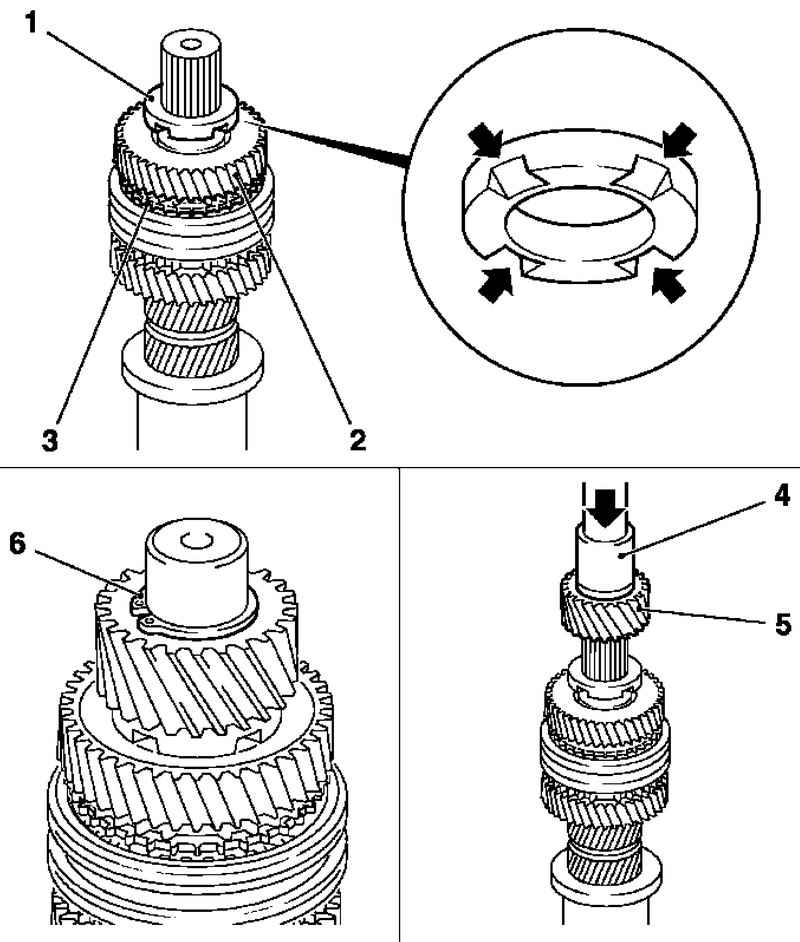 1
3
2
6
4
5