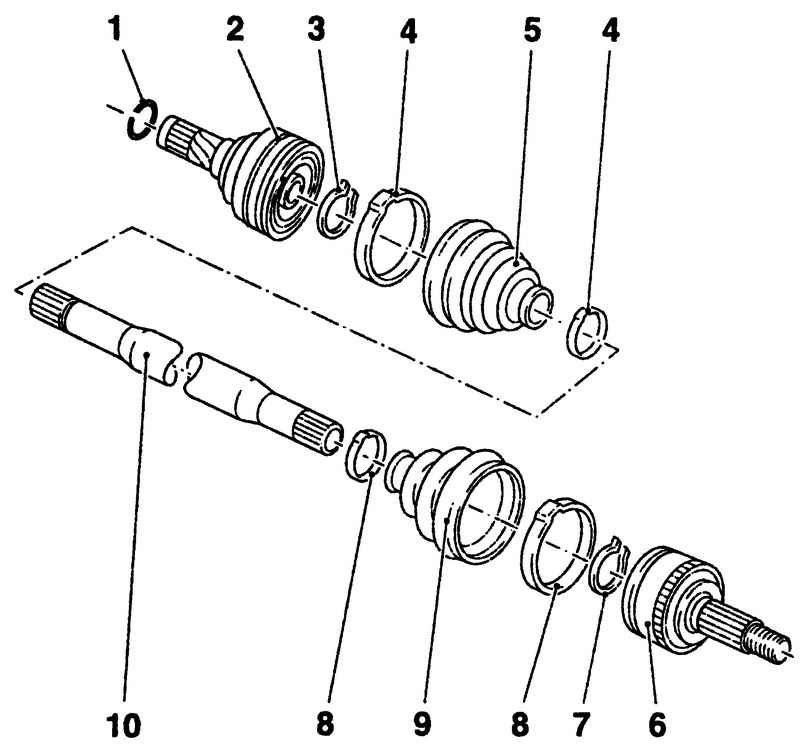 1 2 3 4 5 4

10 8 9 8 7 6