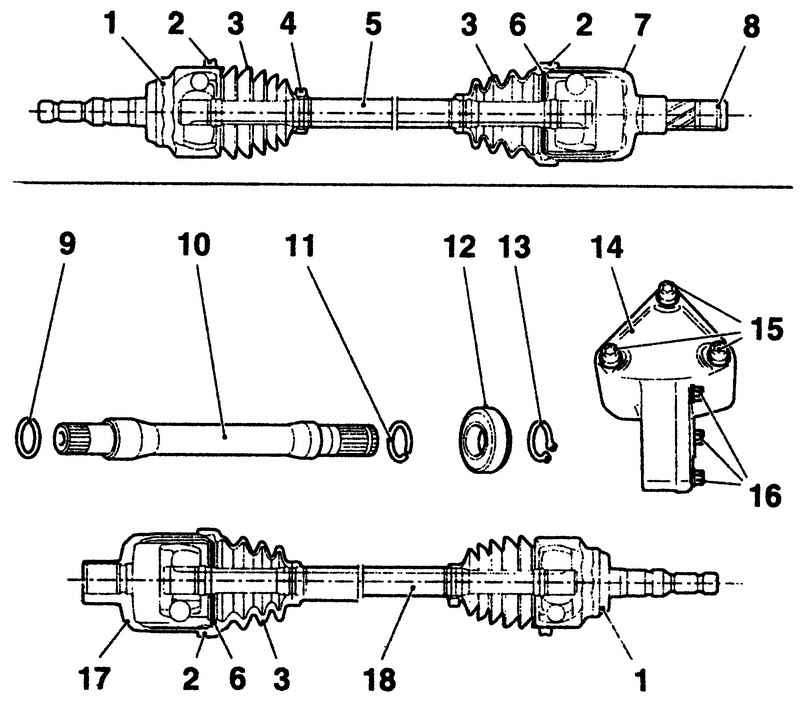 1 2 3 4 5 3 6 2 7 8

9 10 11 12 13 14 15 16

17 2 6 3 18 1