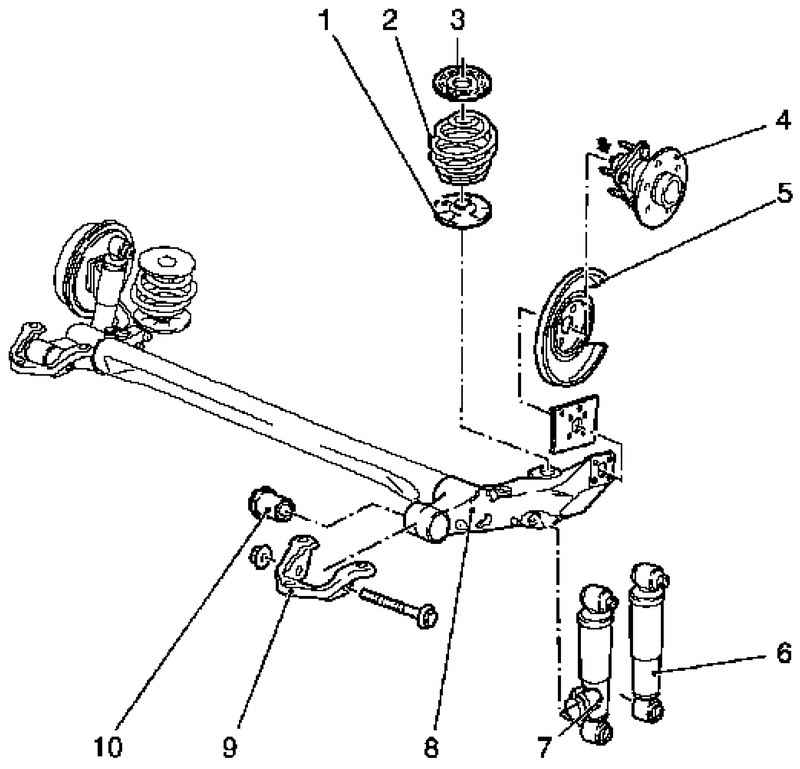 1 2 3
4
5
6
10 9 8 7