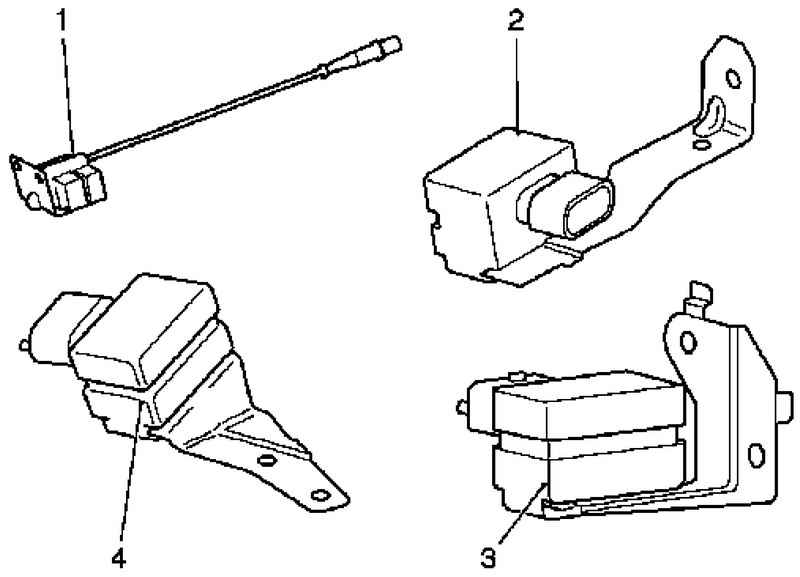 1
2
4
3