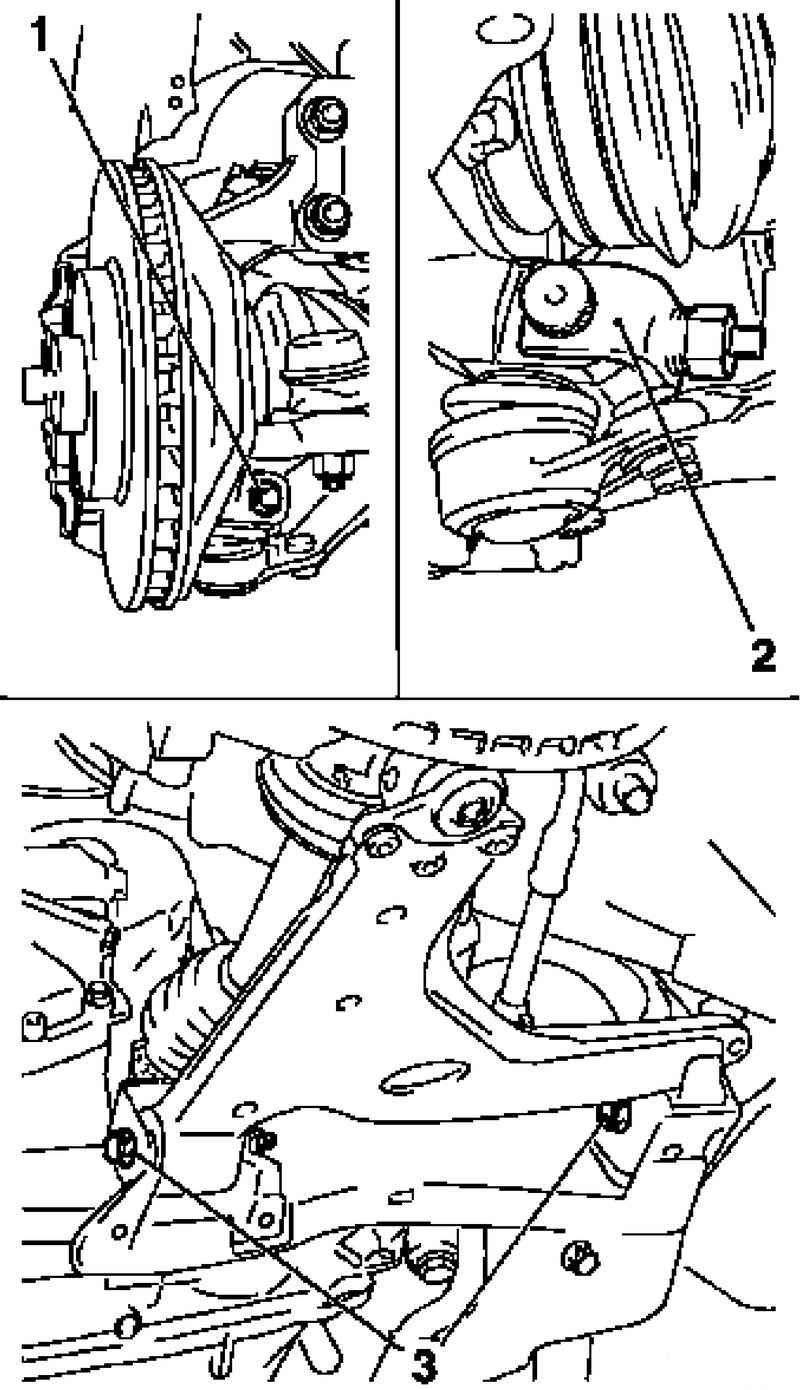 1

2

3