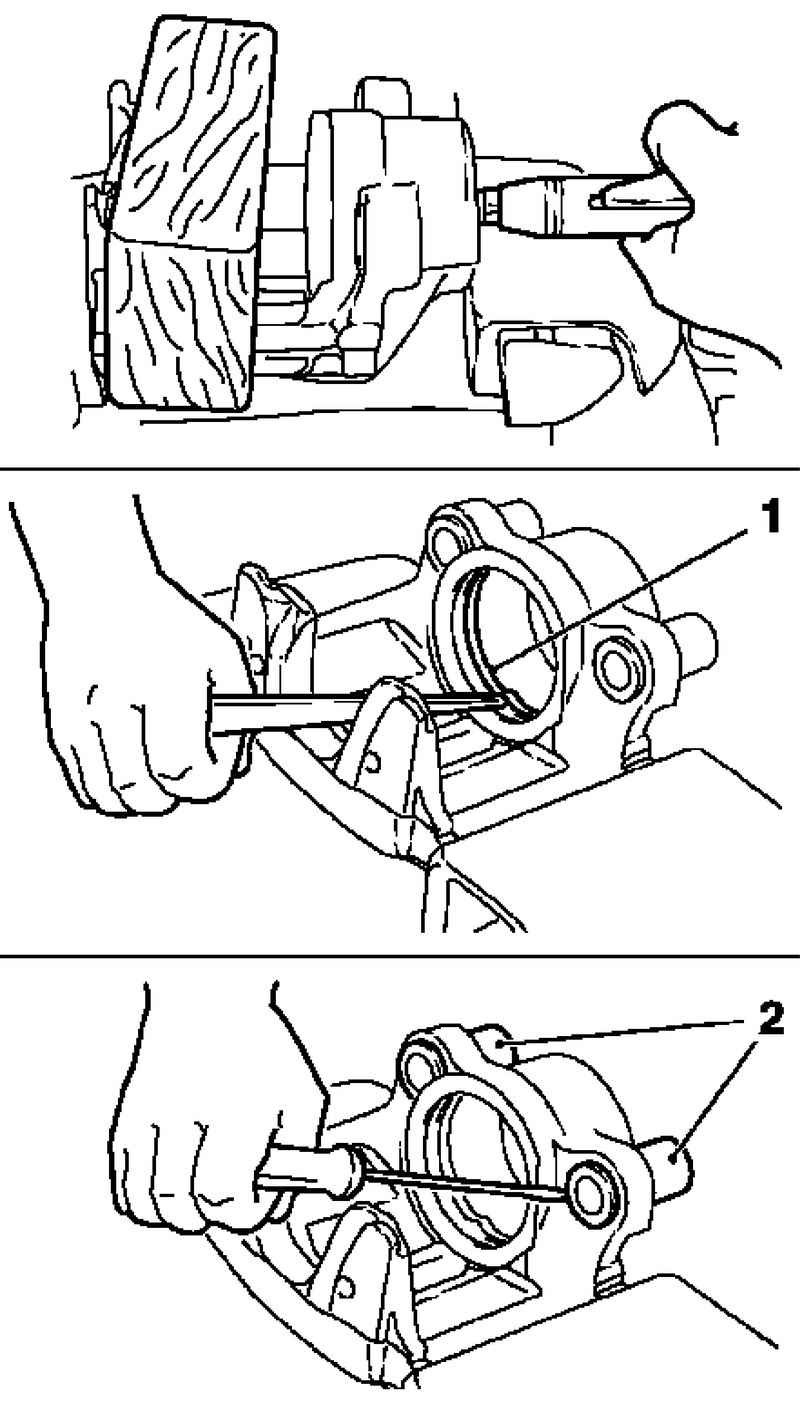 1

2