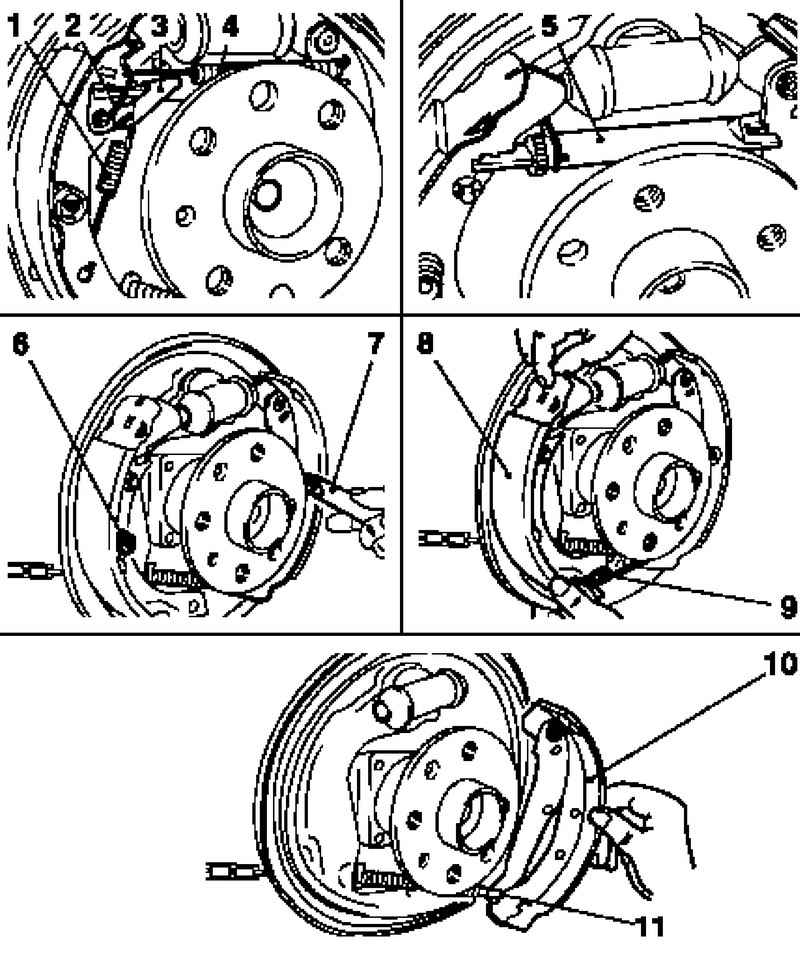 1 2 3 4

5

6

7

8

9

10

11