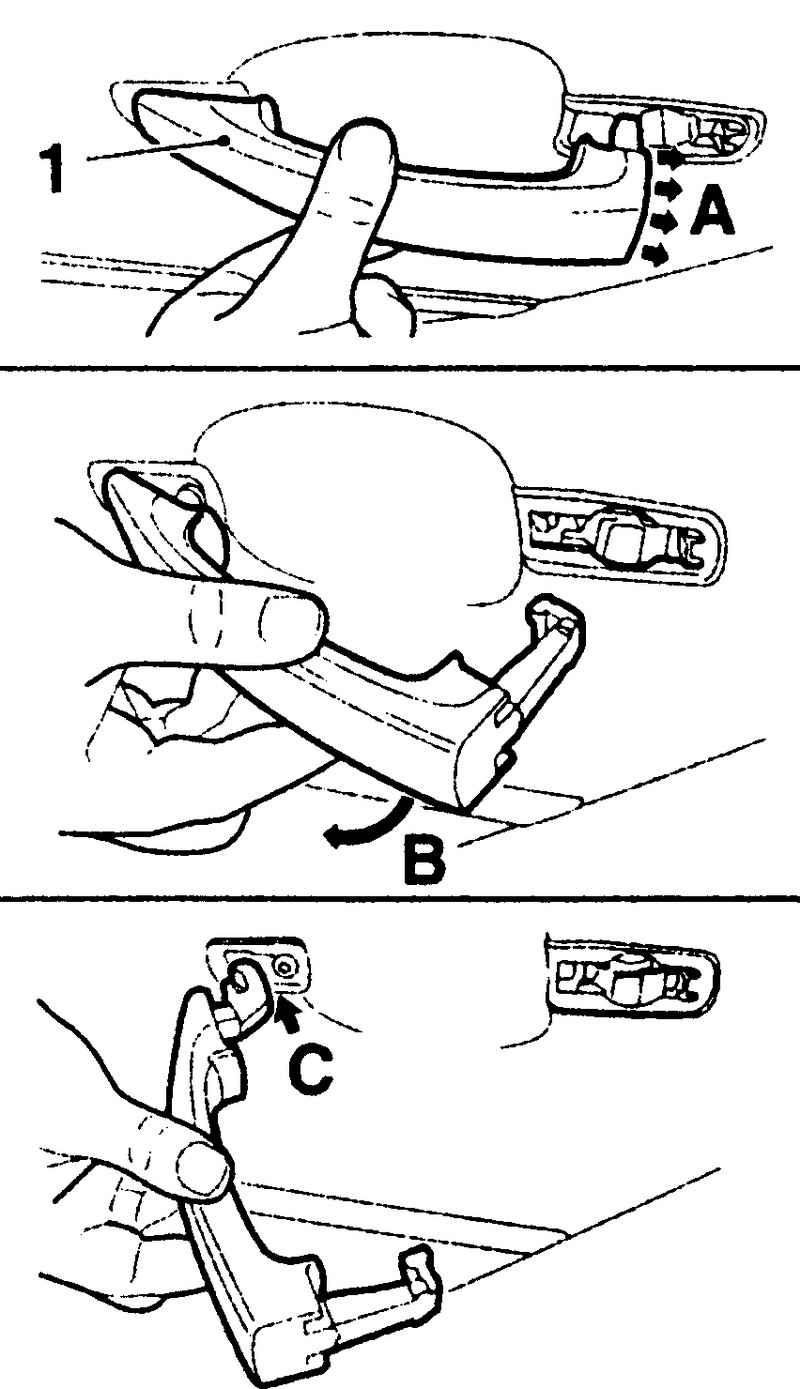 1
A
B
C