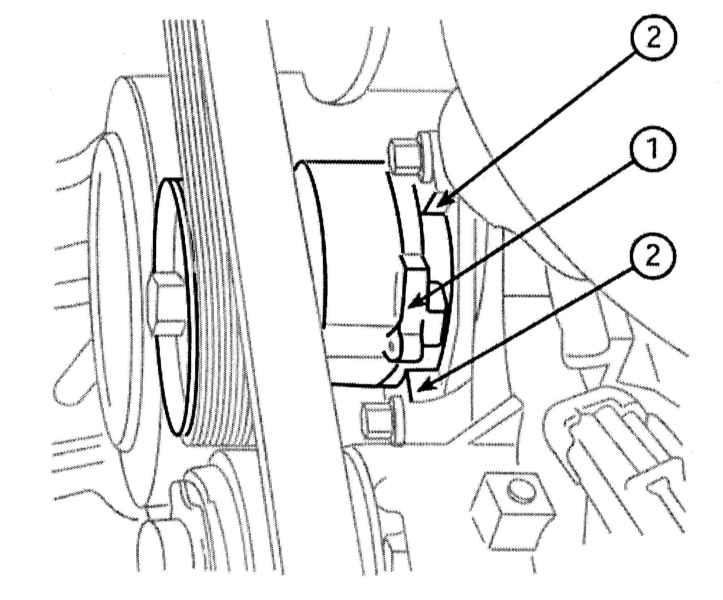 2
1
2