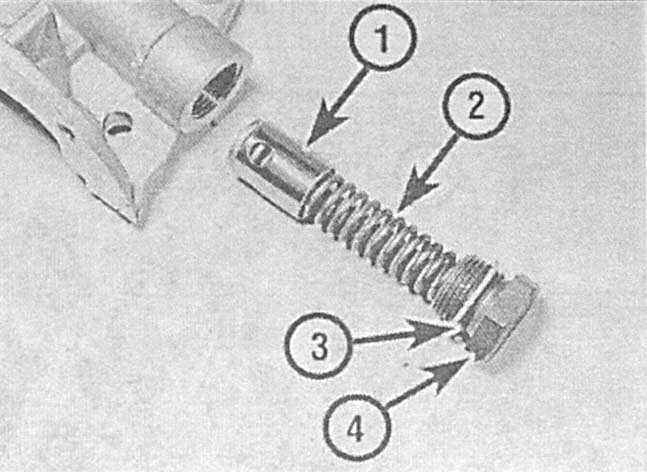 1
2
3
4