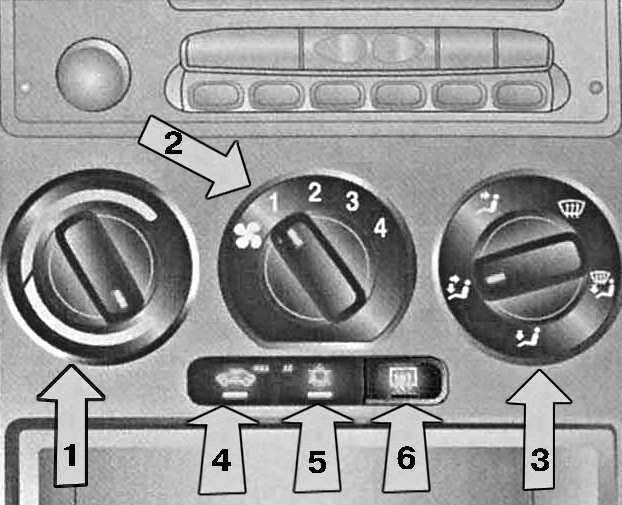 2
1 2 3 4
1
4
5
6
3