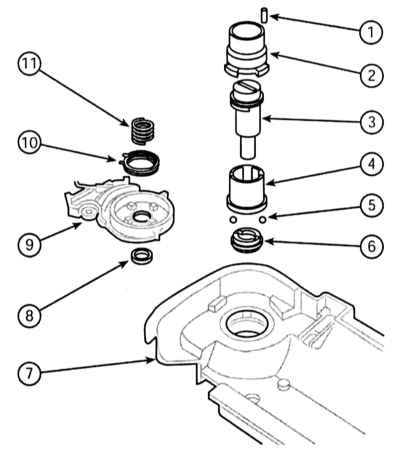 1
2
11
3
10
4
5
9
6
8
7