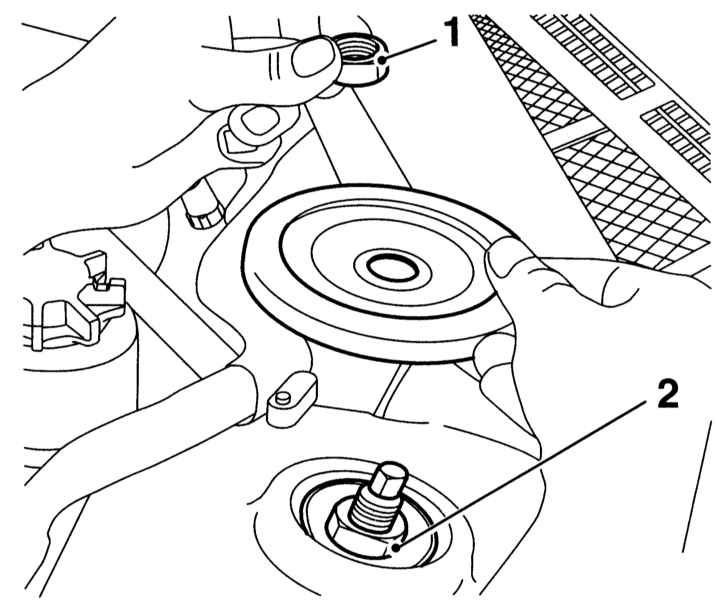 1

2