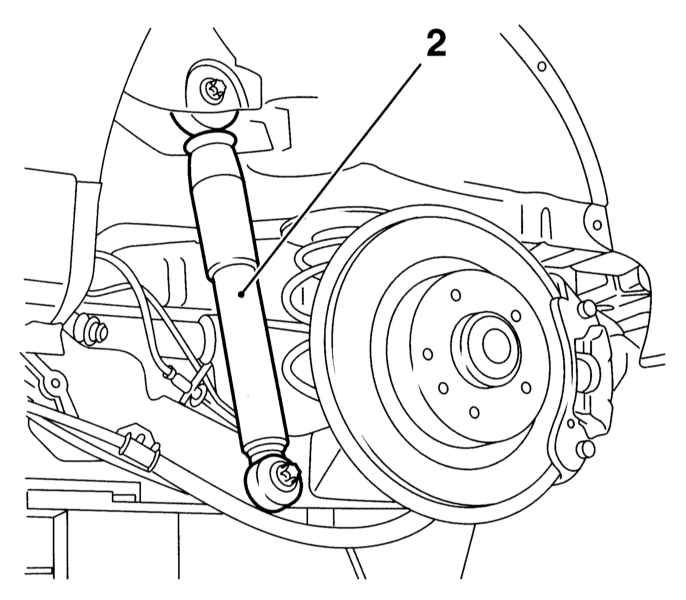 2