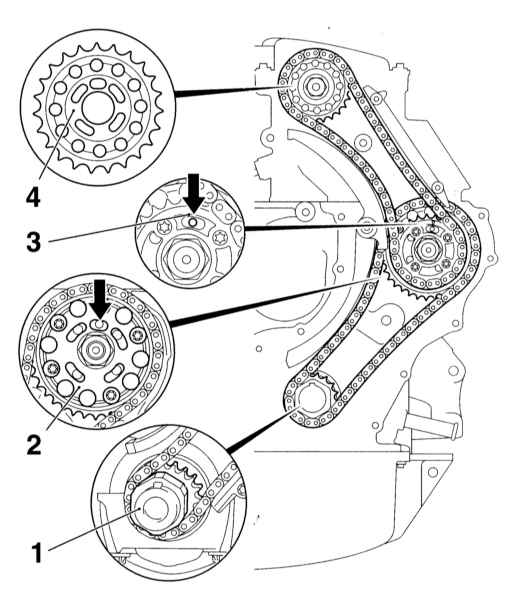 4
3
2
1