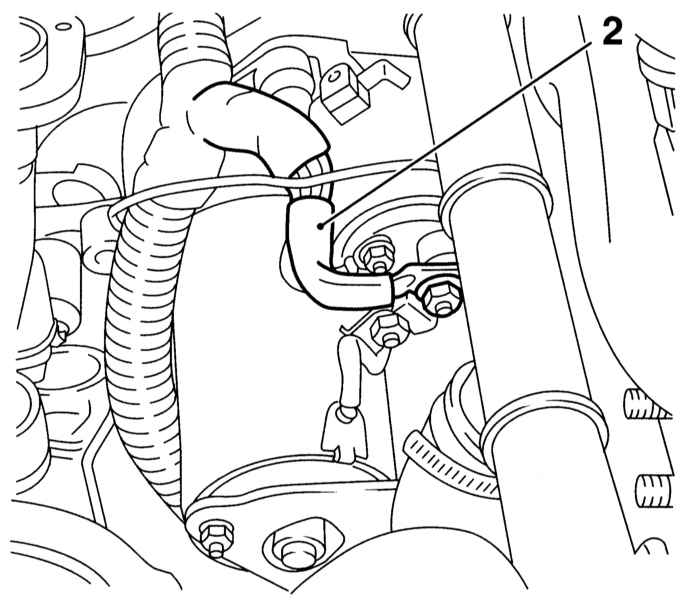 2