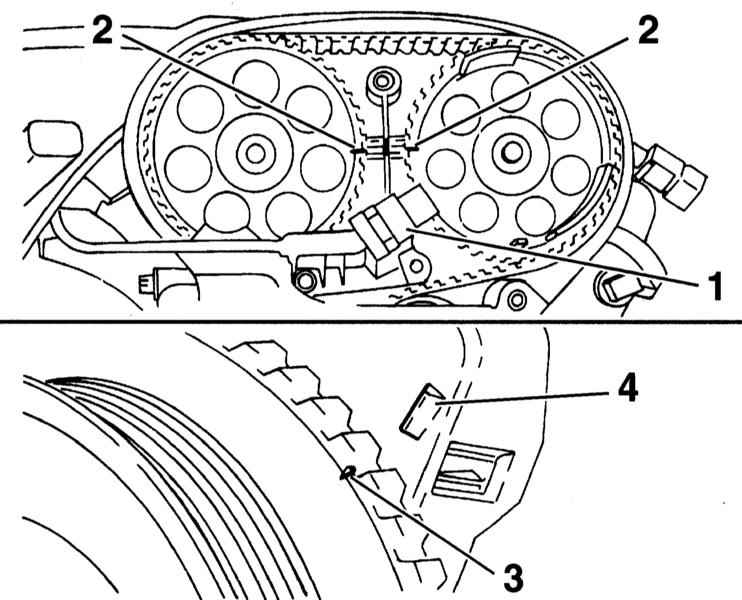 2
2
1
4
3