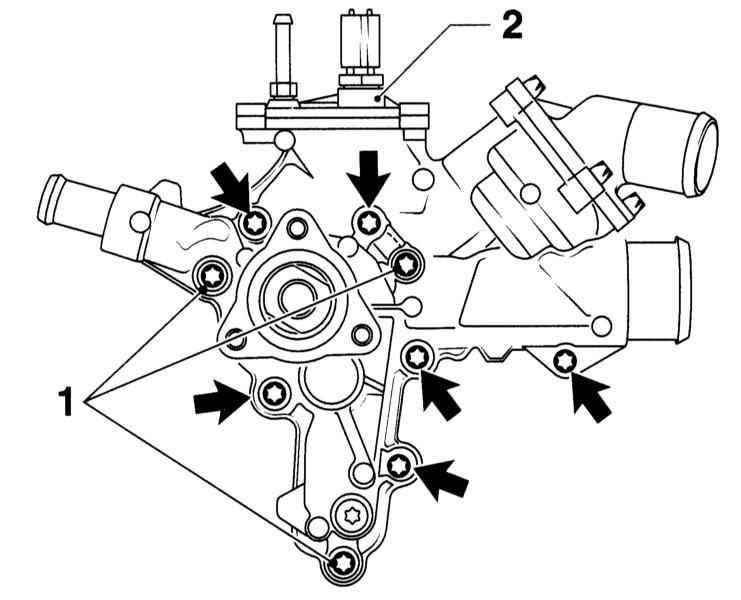 2

1