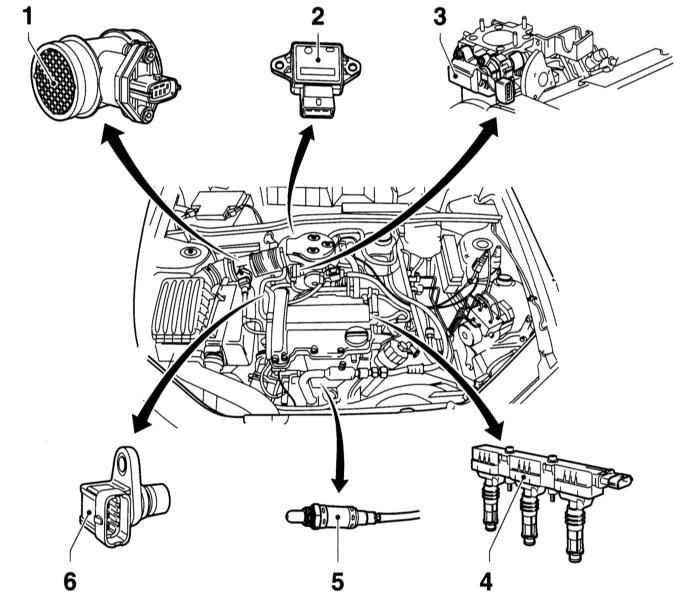 1
2
3
6
5
4