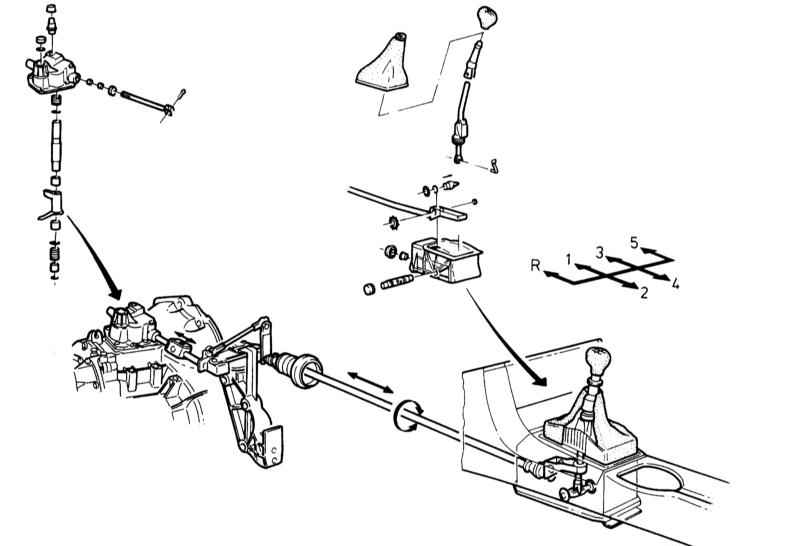 R
1
3
5
2
4