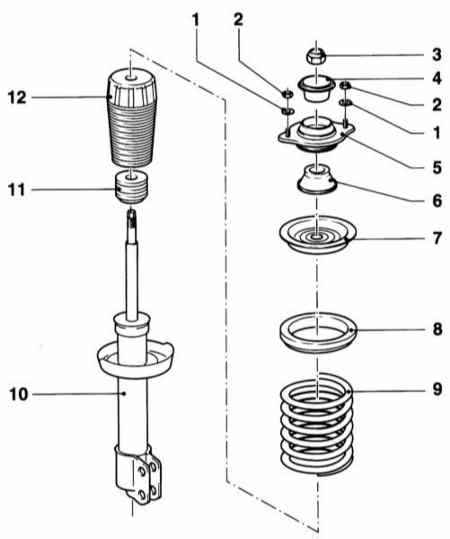 1
2
3
4
2
1
5
6
7
8
9
12
11
10