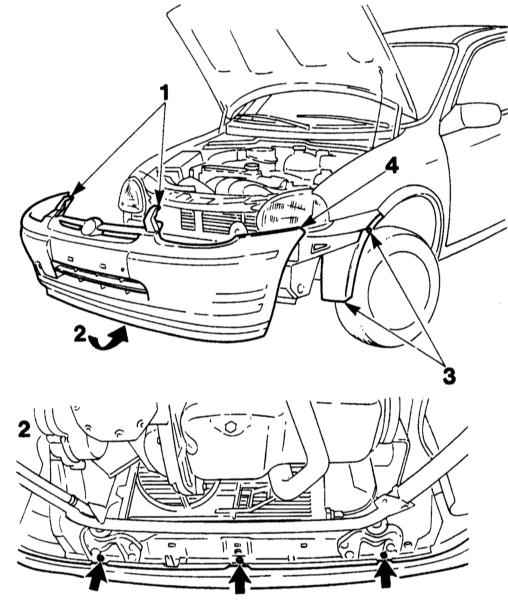 1
4
2
3
2