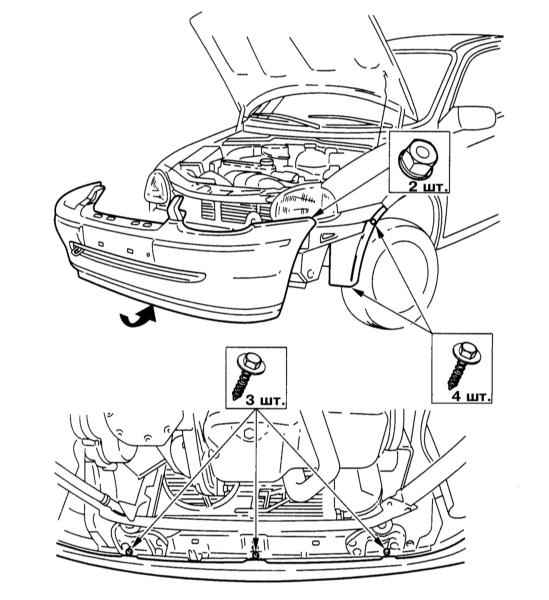 2 шт.

3 шт.

4 шт.