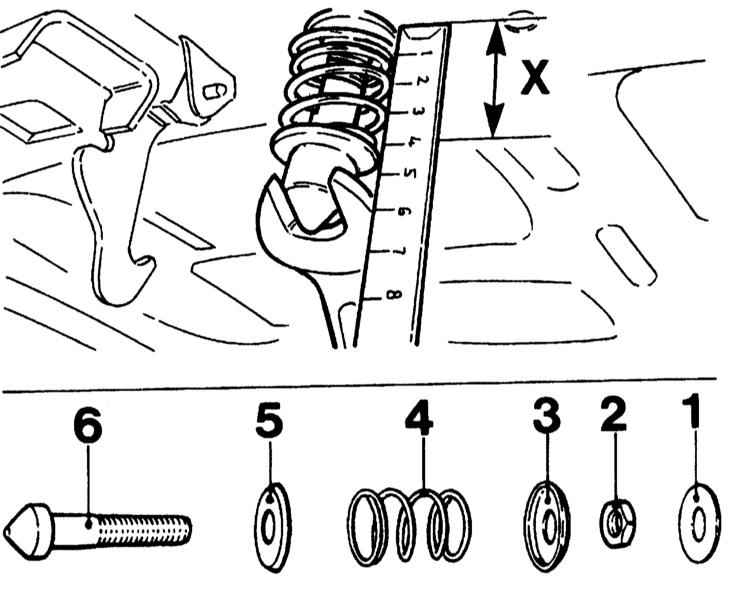 1
2
3
4
5
6
7
8
X

6
5
4
3
2
1