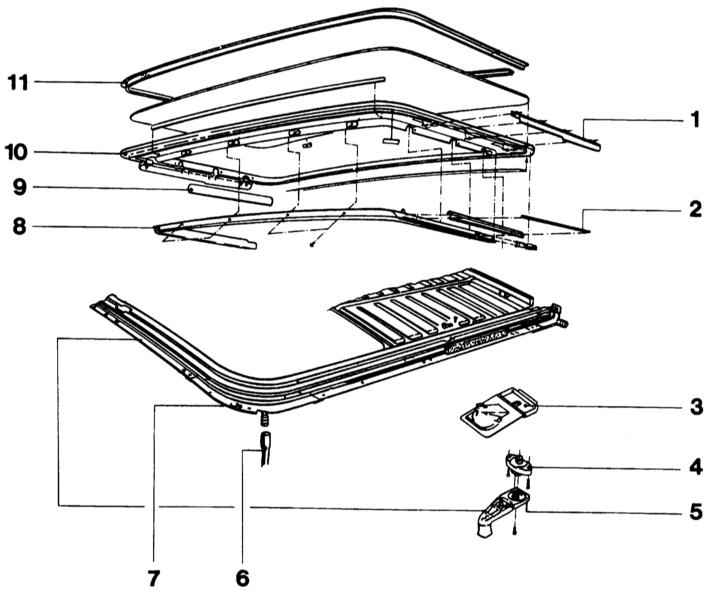 11
10
9
8
1
2
3
4
5
7
6