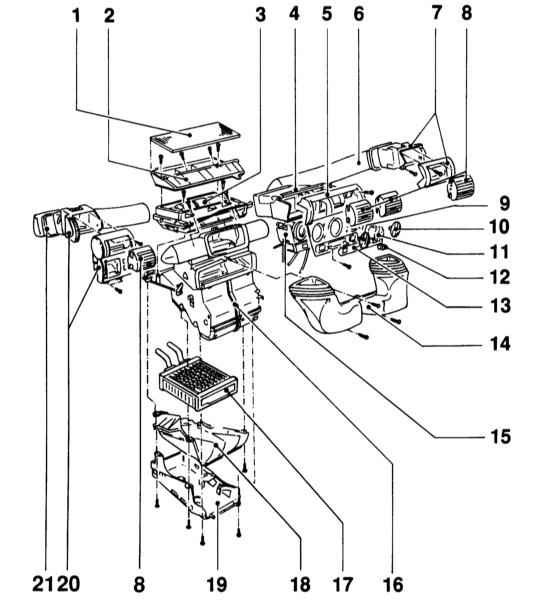 1 2 3 4 5 6 7 8

9
10
11
12
13
14

15

21 20 8 19 18 17 16