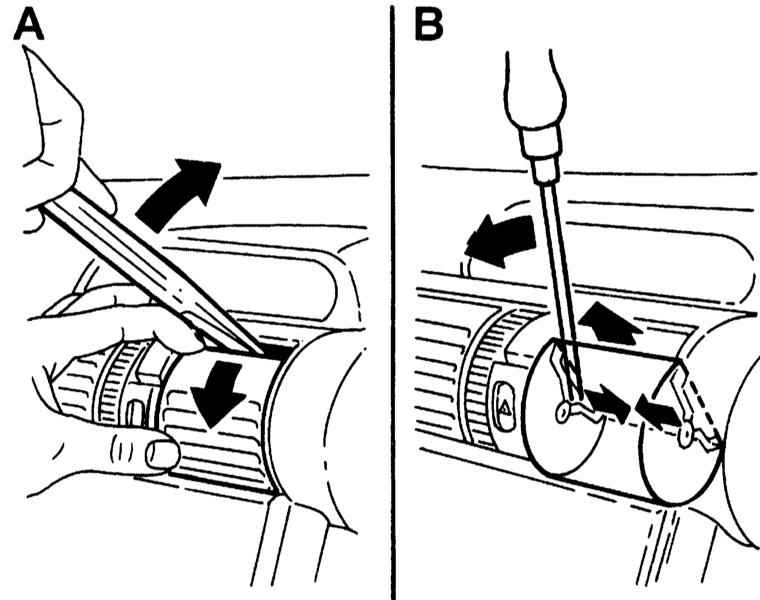 A

B