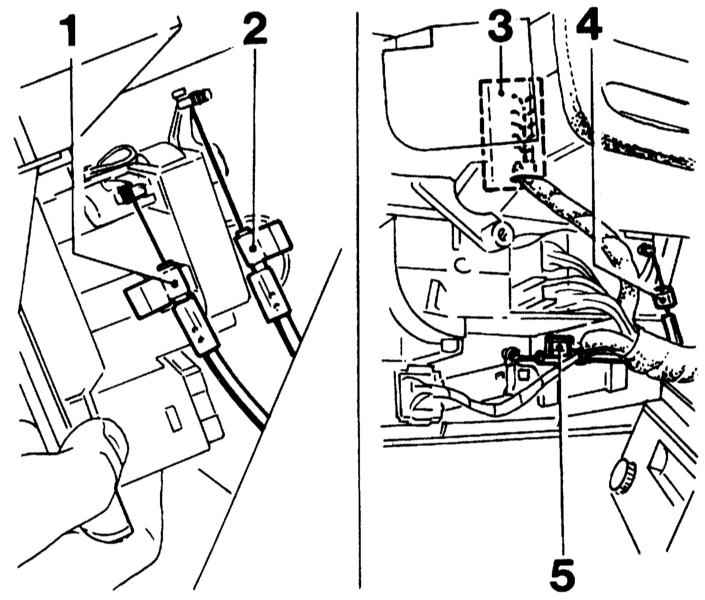 1
2
3
4
5