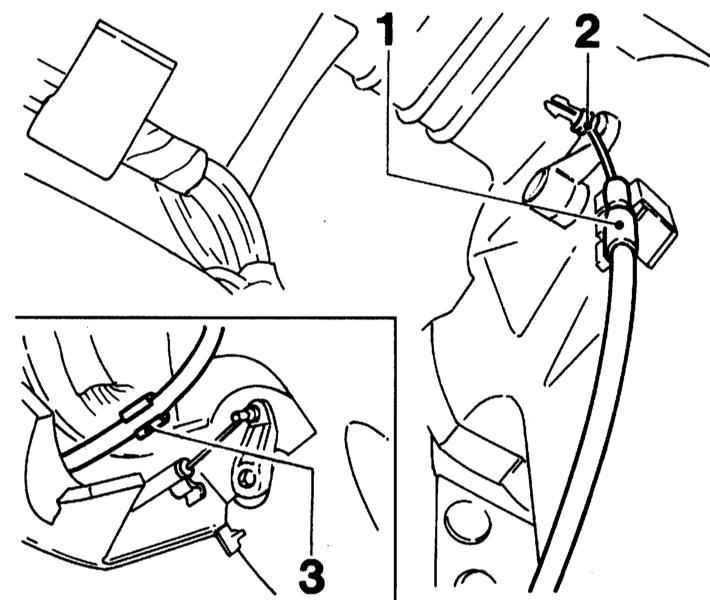 1
2
3