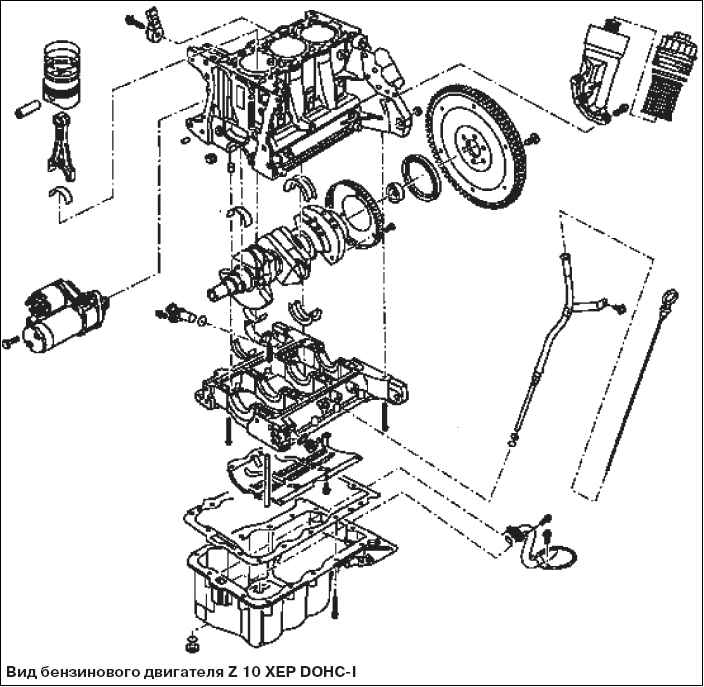 Вид бензинового двигателя Z 10 XEP DOHC-I