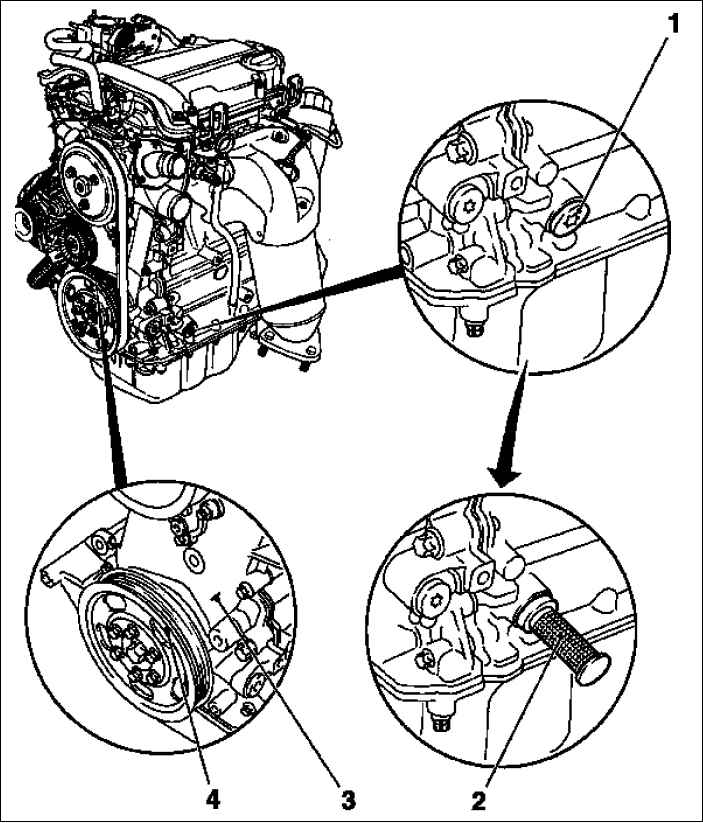 1
4
3
2