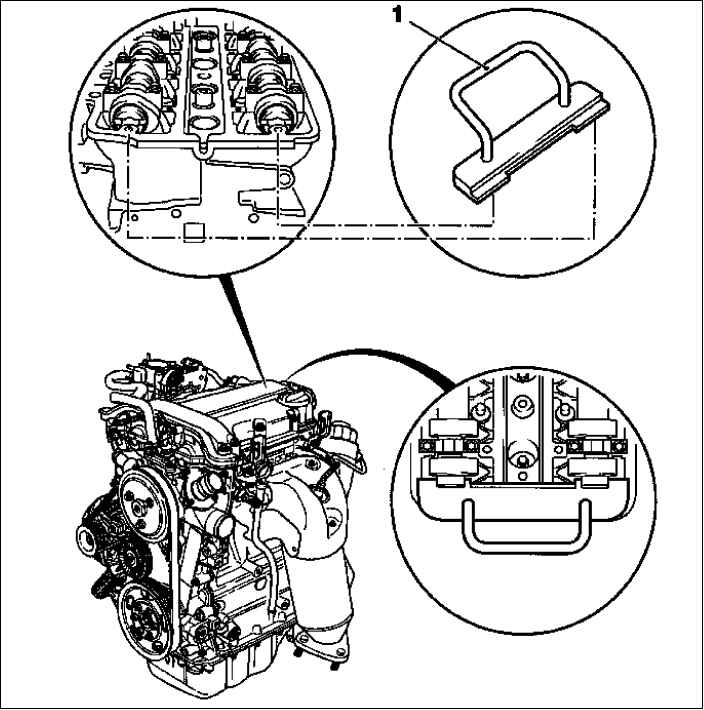 1