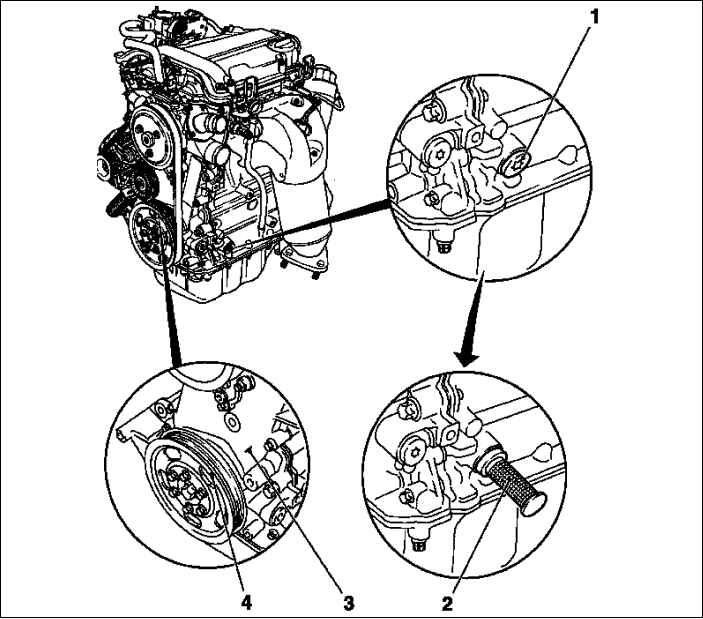 1
4
3
2