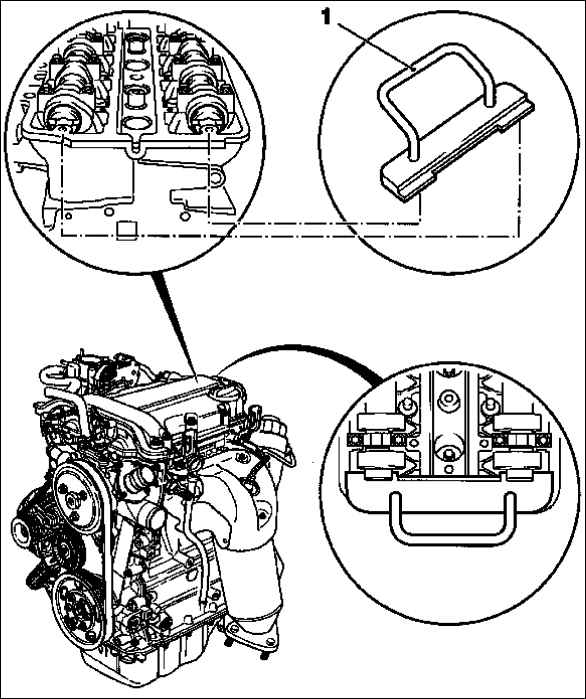 1