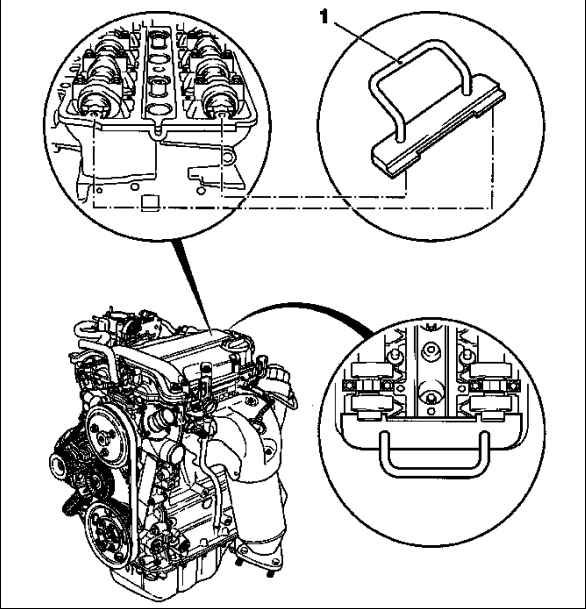 1