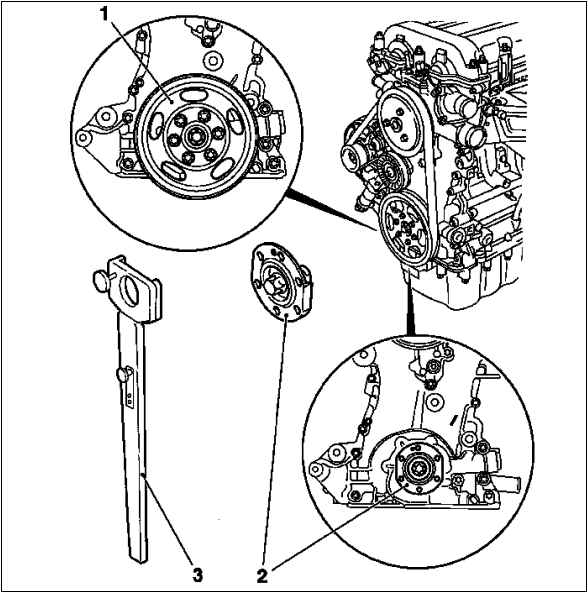 1

3

2