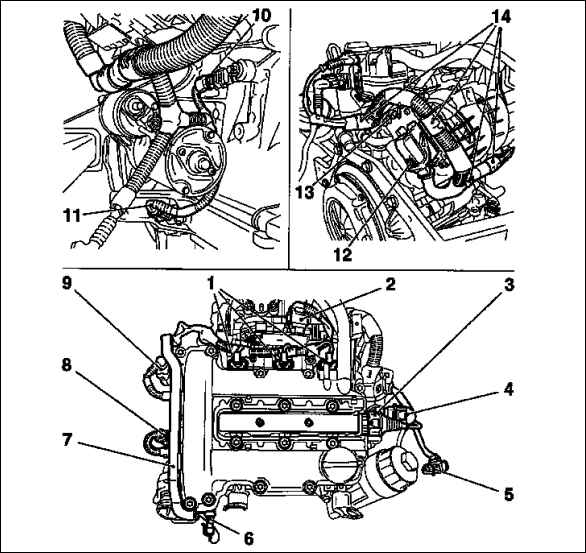 10
11
14
13
12
9
1
2
3
8
4
7
5
6