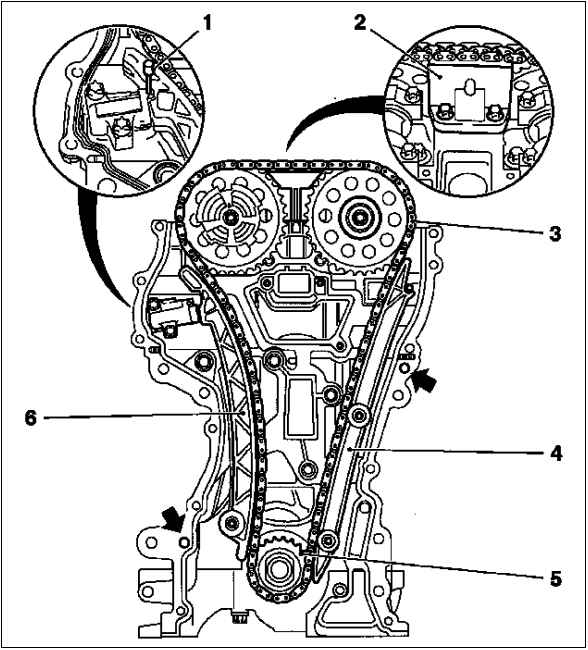 1
2
3
6
4
5