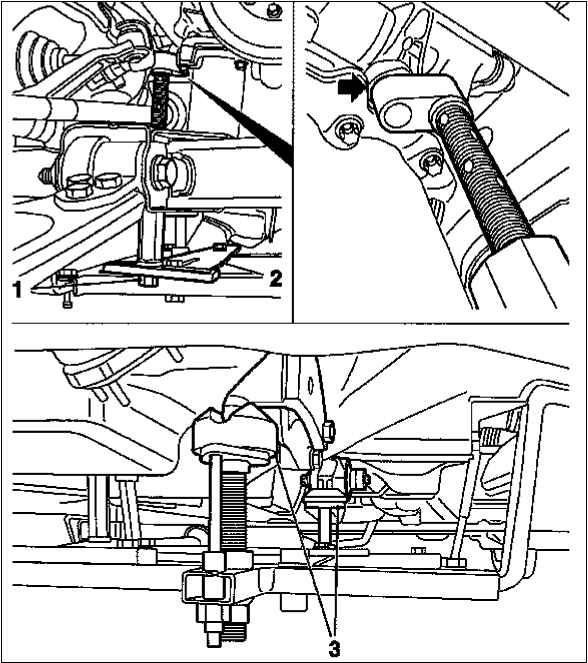 1
2
3