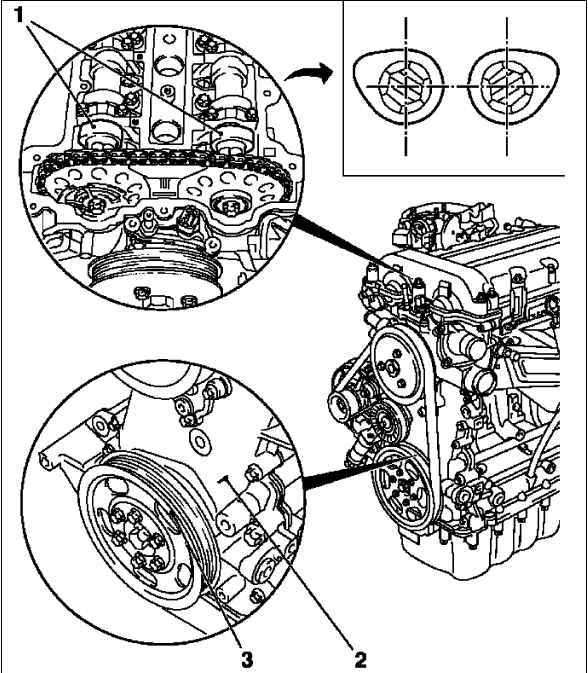 1

3

2