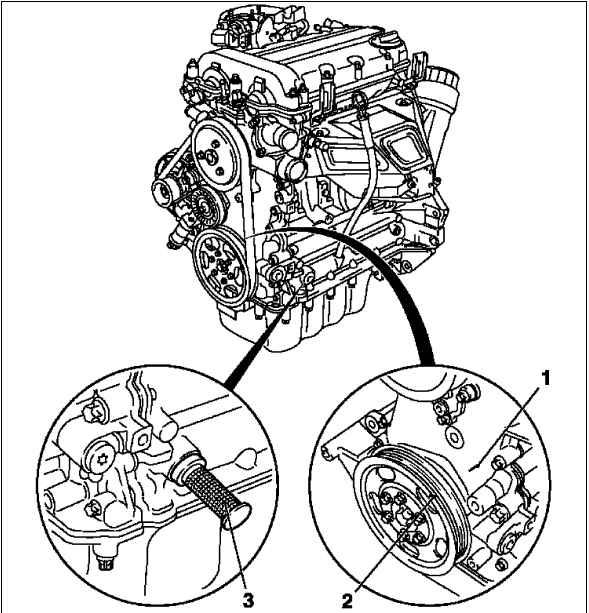 1
3
2