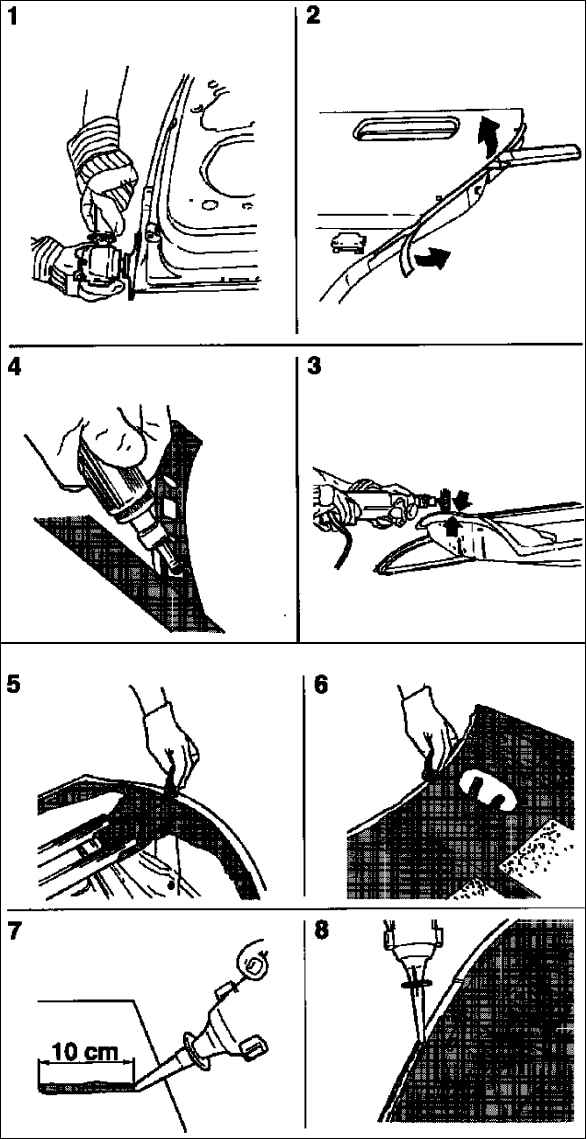 1
2
4
3
5
6
7
10 cm
8