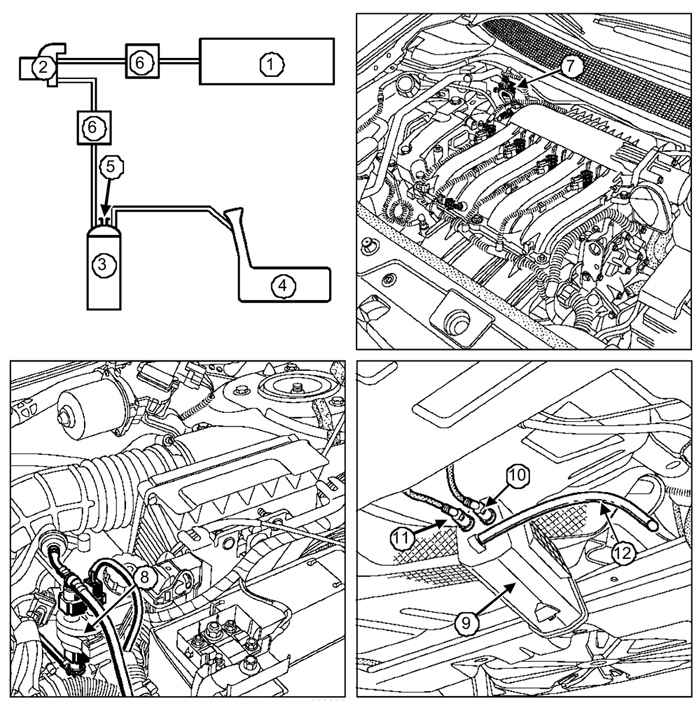 2
6
1
6
5
3
4
7
8
10
11
12
9