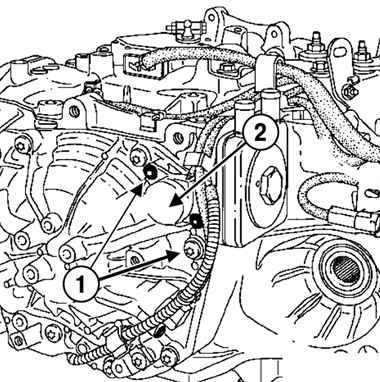 2
1