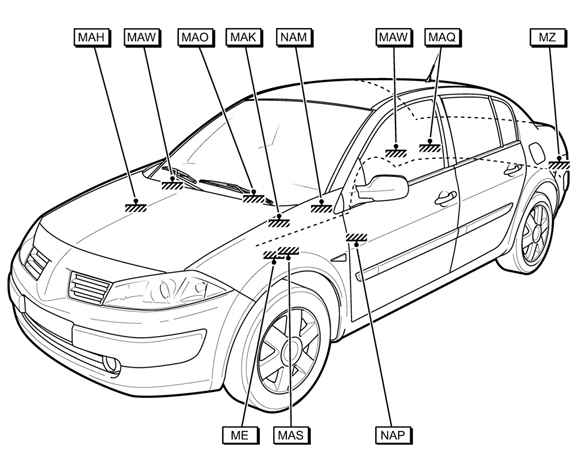 MAH
MAW
MAO
MAK
NAM
MAW
MAQ
MZ
ME
MAS
NAP