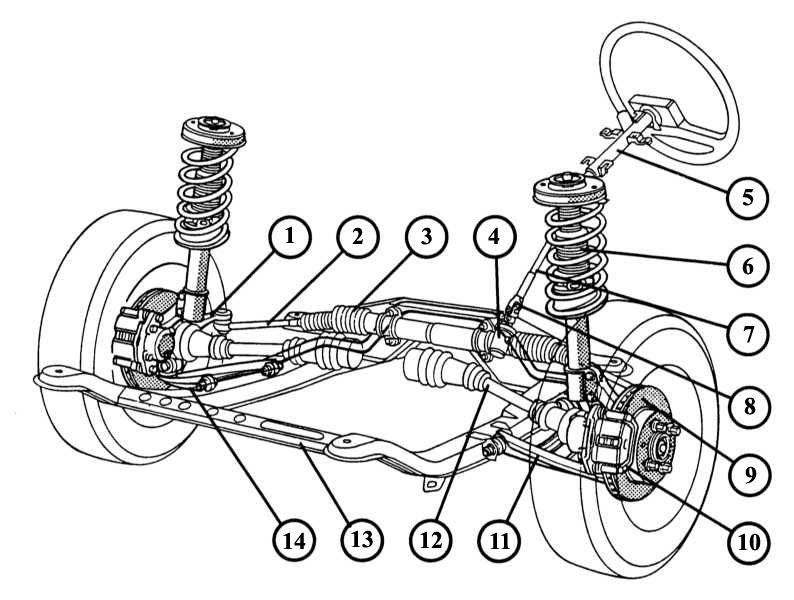 1
2
3
4
5
6
7
8
9
10
11
12
13
14