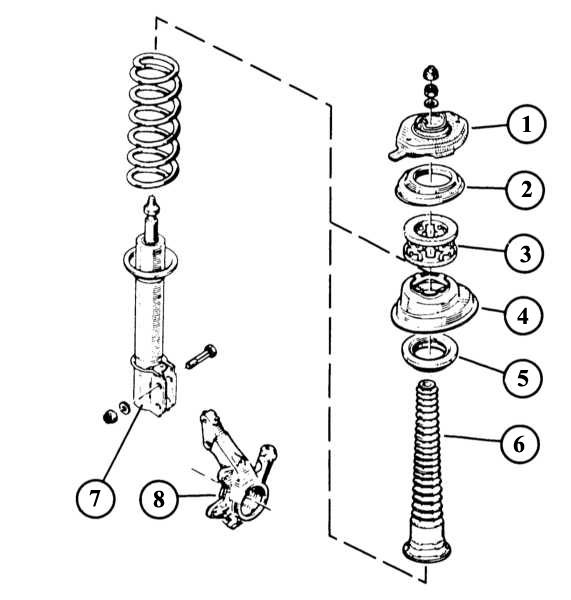 1
2
3
4
5
6
7
8